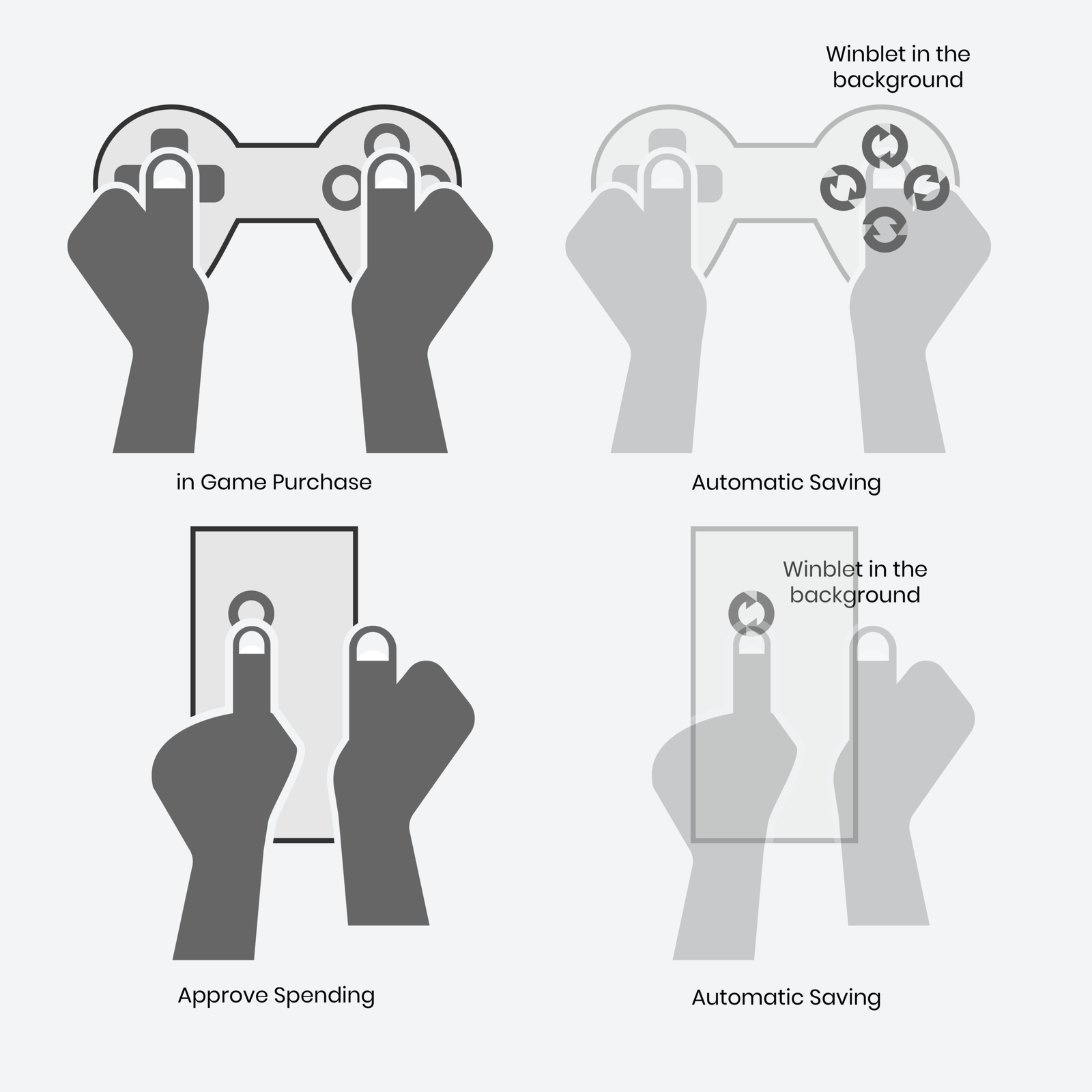 Winblet in the background

in Game Purchase

Automatic Saving

Winblet in the background

Approve Spending

Automatic Saving